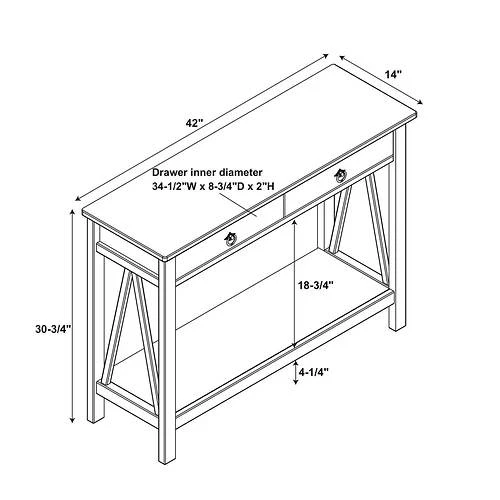 14"

42"

Drawer inner diameter
34-1/2"W x 8-3/4"D x 2"H

18-3/4"

30-3/4"

4-1/4"